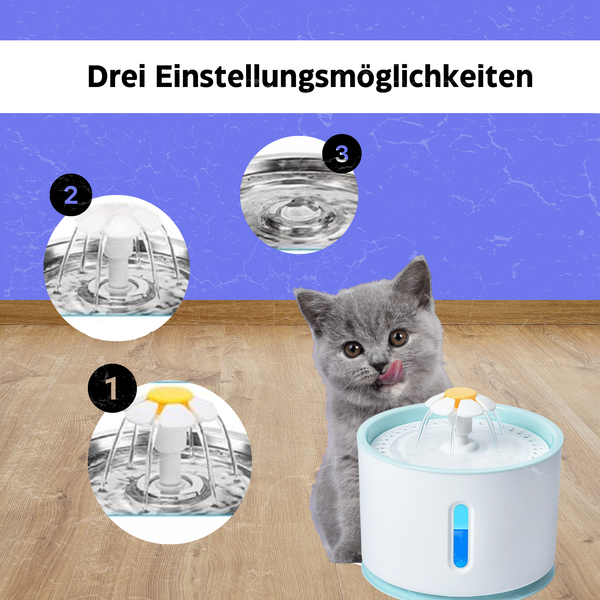 Drei Einstellungsmöglichkeiten

2

3

1