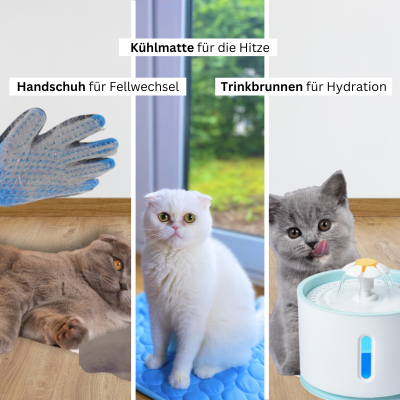 Kühlmatte für die Hitze

Handschuh für Fellwechsel

Trinkbrunnen für Hydration